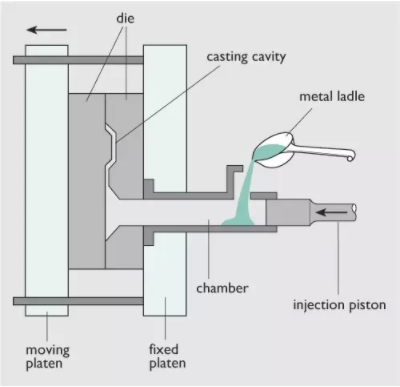 die

casting cavity

metal ladle

chamber

injection piston

moving platen

fixed platen